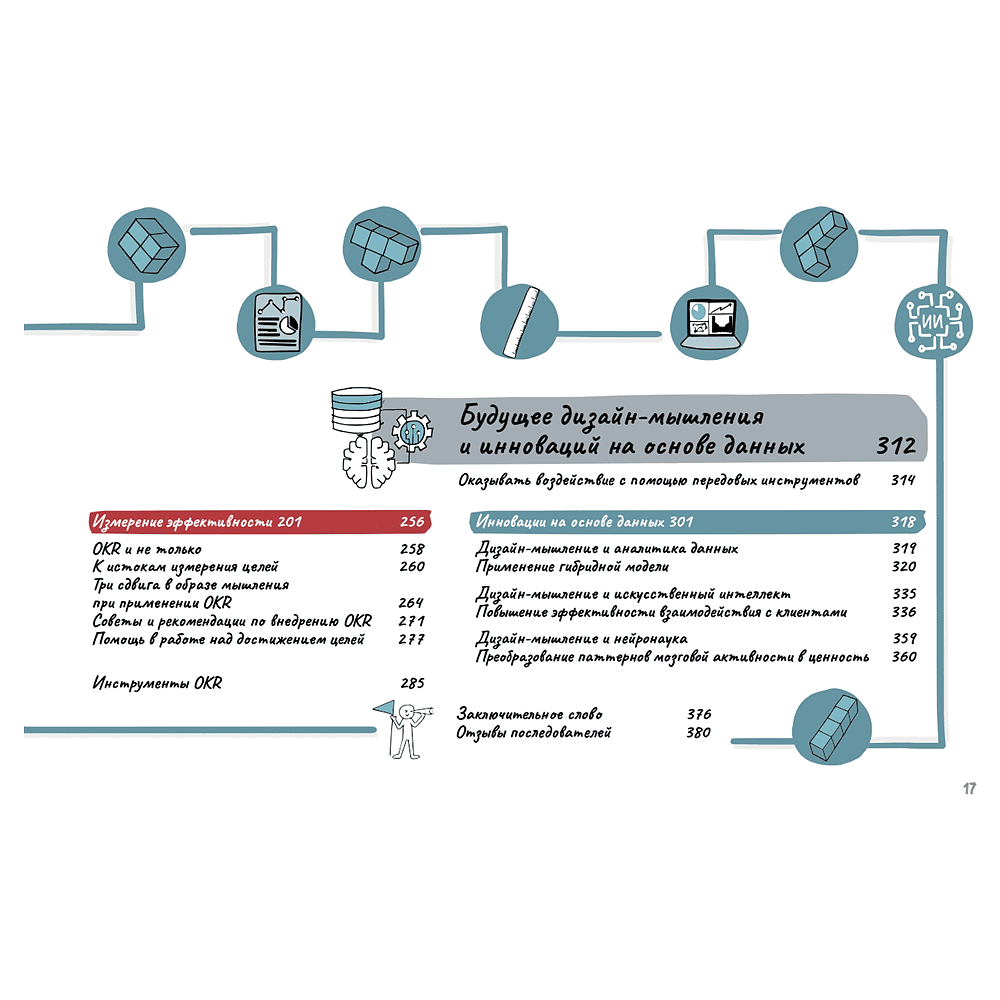 ИИ

Будущее дизайн-мышления и инноваций на основе данных 312

Оказывать воздействие с помощью передовых инструментов 314

Измерение эффективности 201 256

OKR и не только 258
К истокам измерения целей 260
Три сдвига в образе мышления при применении OKR 264
Советы и рекомендации по внедрению OKR 271
Помощь в работе над достижением целей 277

Инструменты OKR 285

Инновации на основе данных 301 318

Дизайн-мышление и аналитика данных 319
Применение гибридной модели 320

Дизайн-мышление и искусственный интеллект 335
Повышение эффективности взаимодействия с клиентами 336

Дизайн-мышление и нейронаука 359
Преобразование паттернов мозговой активности в ценность 360

Заключительное слово 376
Отзывы последователей 380

17