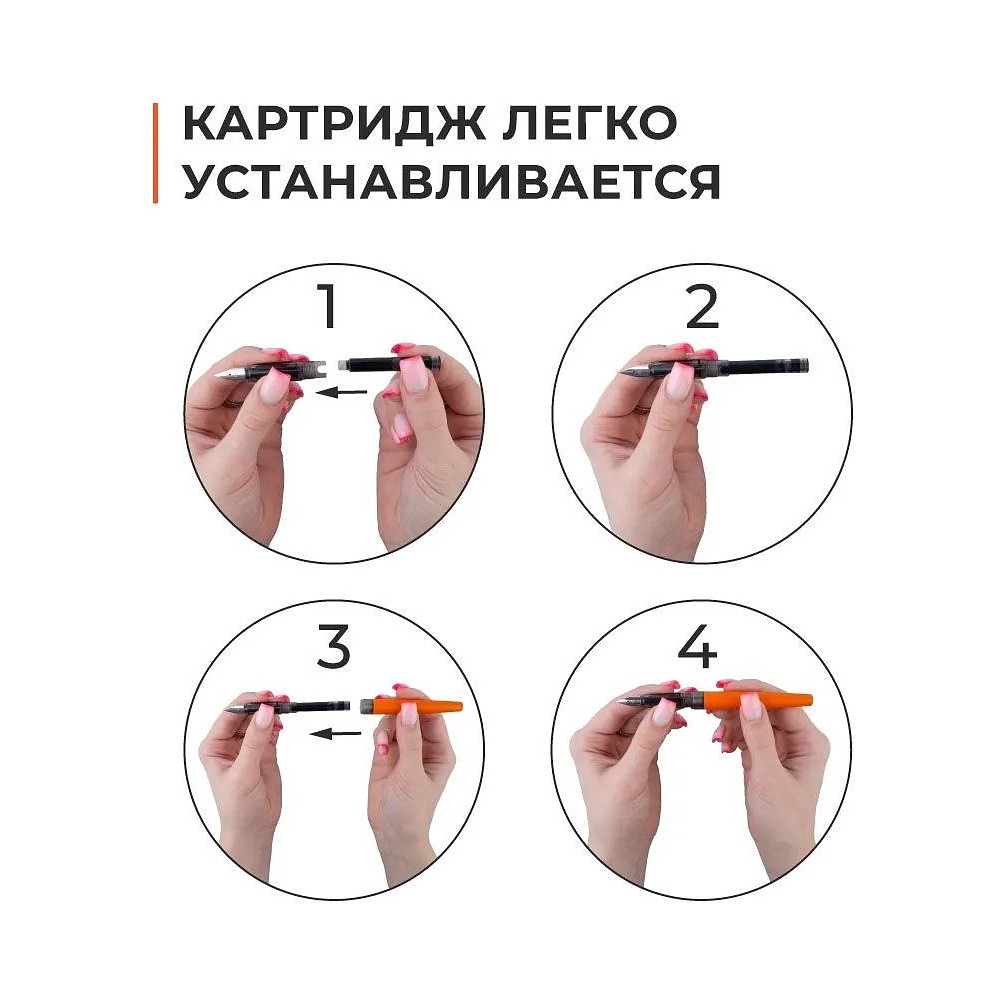 КАРТРИДЖ ЛЕГКО УСТАНАВЛИВАЕТСЯ

1

2

3

4