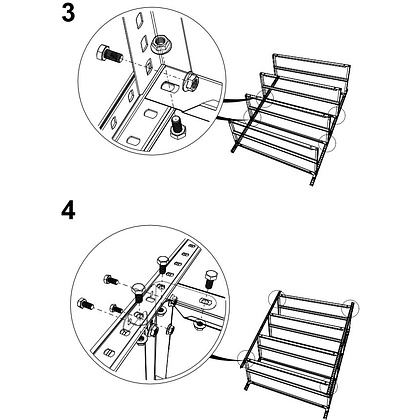 3

4