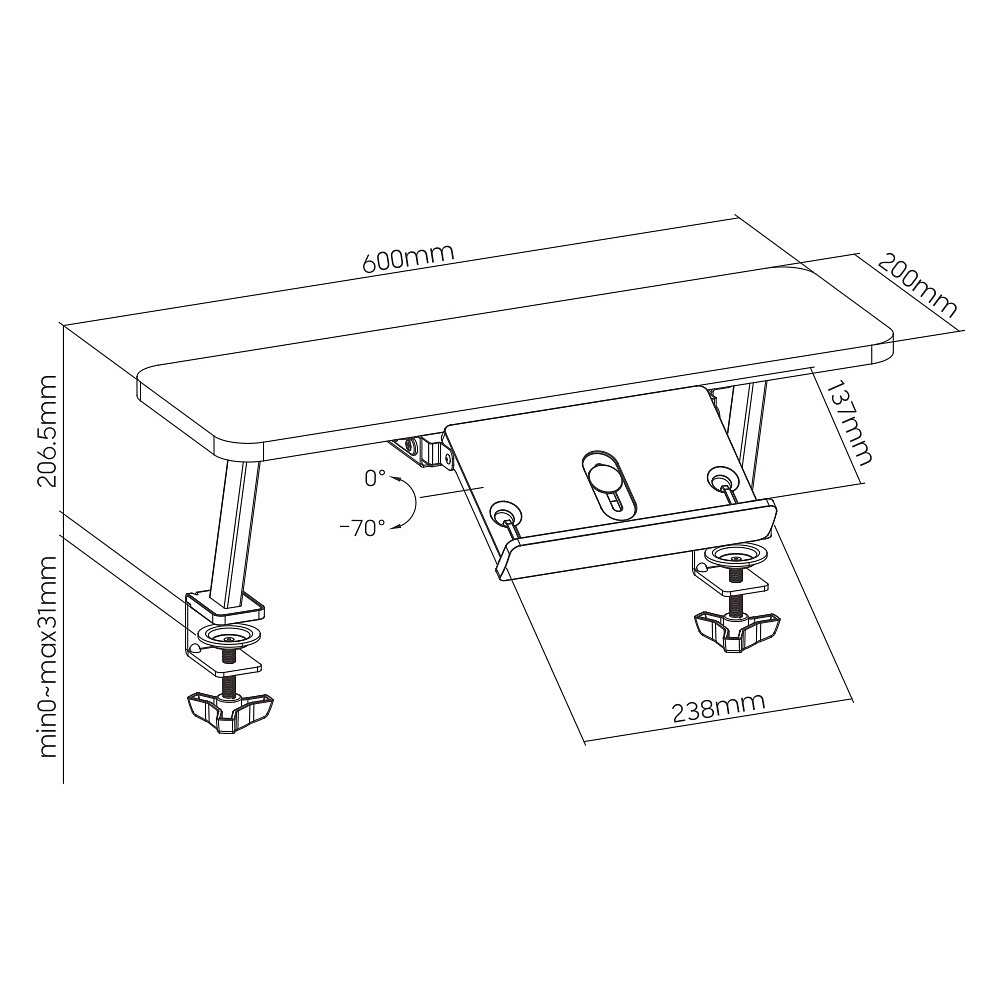 600mm

200mm

206.5mm

137mm

0°

-70°

min0~max31mm

238mm