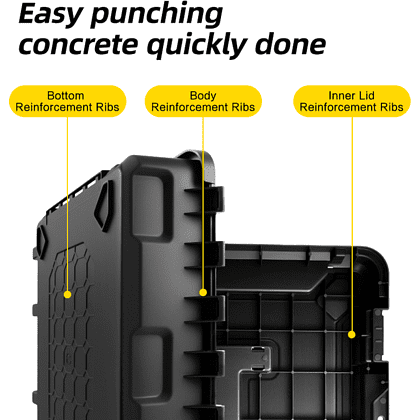 Easy punching concrete quickly done

Bottom Reinforcement Ribs

Body Reinforcement Ribs

Inner Lid Reinforcement Ribs