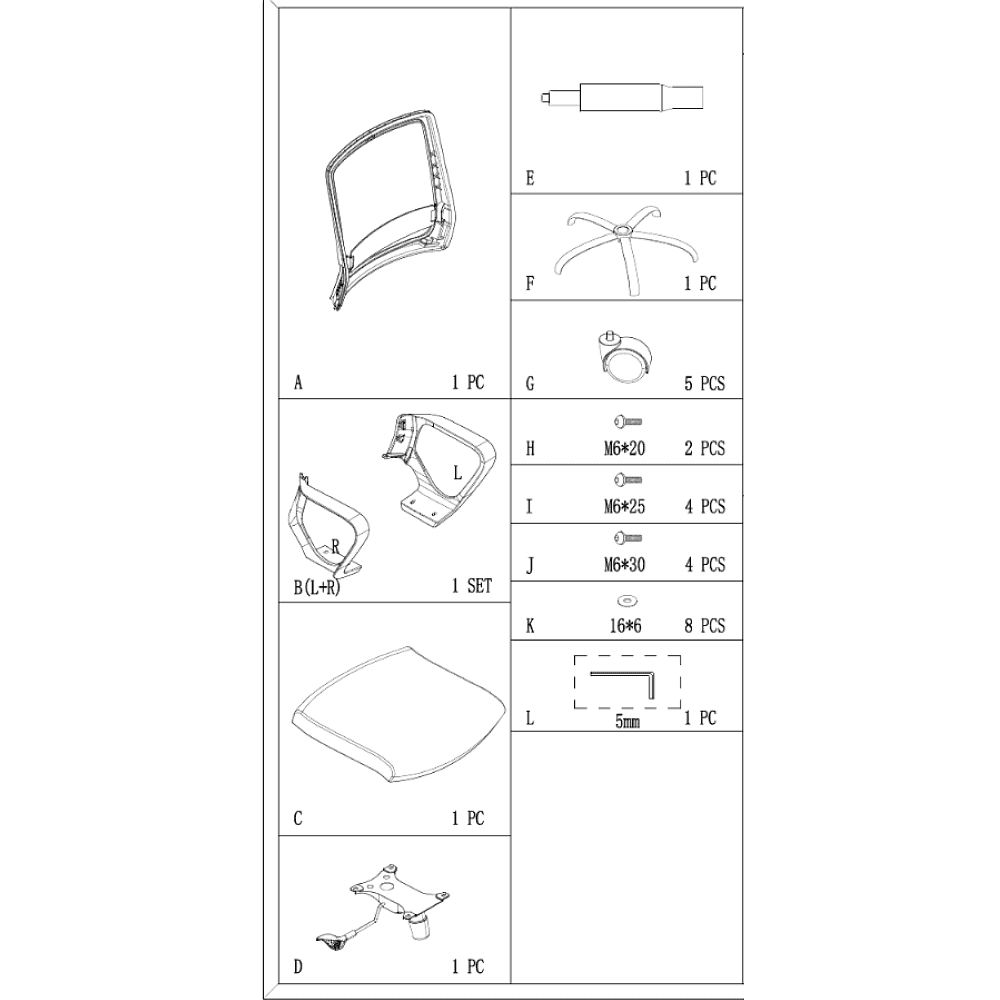 A 1 PC

L
R
B(L+R) 1 SET

C 1 PC

D 1 PC

E 1 PC

F 1 PC

G 5 PCS

H M6*20 2 PCS

I M6*25 4 PCS

J M6*30 4 PCS

K 16*6 8 PCS

L 5mm 1 PC