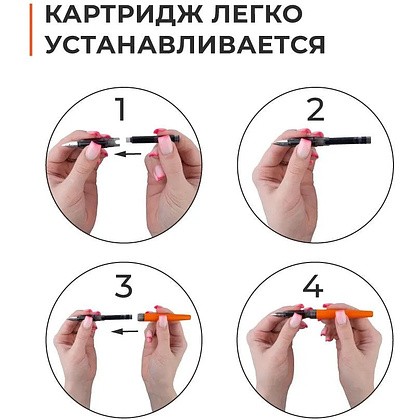 КАРТРИДЖ ЛЕГКО УСТАНАВЛИВАЕТСЯ

1

2

3

4