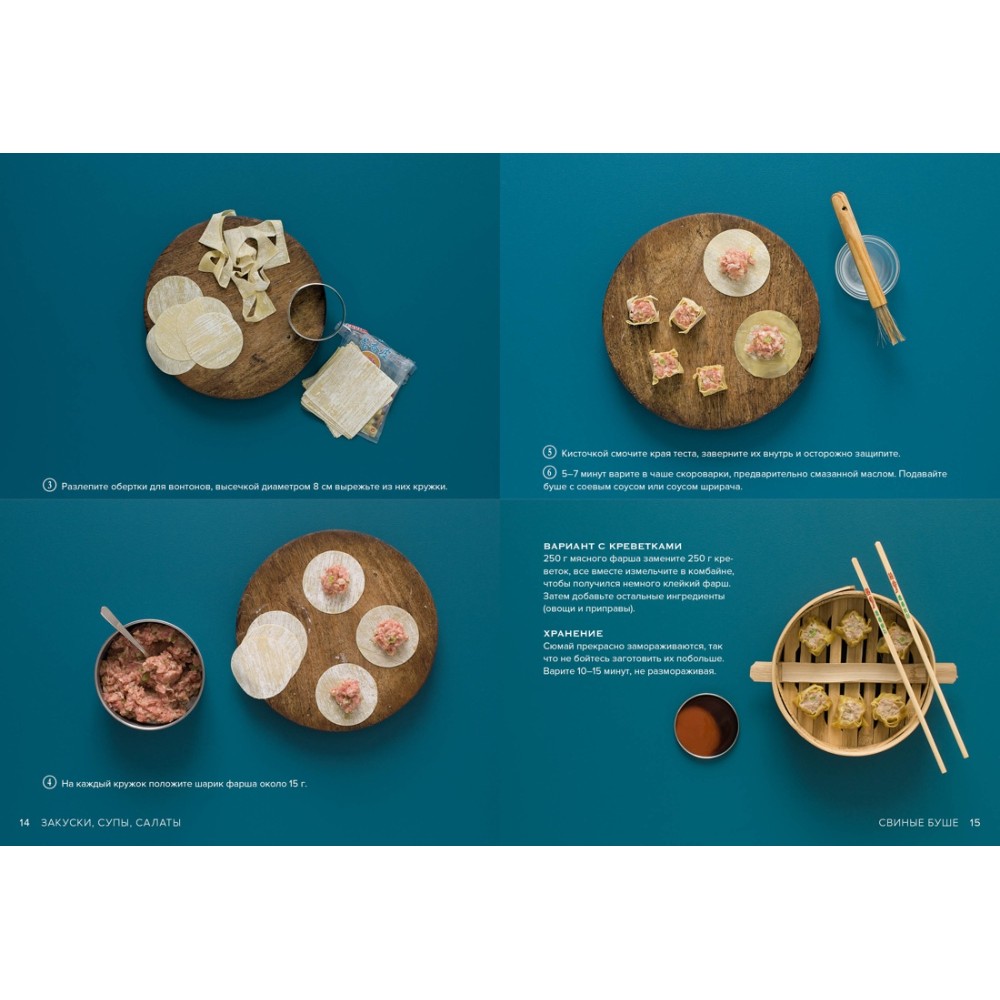 ③ Разлепите обертки для вонтонов, высечкой диаметром 8 см вырежьте из них кружки.

④ На каждый кружок положите шарик фарша около 15 г.

14 ЗАКУСКИ, СУПЫ, САЛАТЫ

⑤ Кисточкой смочите края теста, заверните их внутрь и осторожно защипите.

⑥ 5–7 минут варите в чаше скороварки, предварительно смазанной маслом. Подавайте буше с соевым соусом или соусом шрирача.

ВАРИАНТ С КРЕВЕТКАМИ
250 г мясного фарша замените 250 г креветок, все вместе измельчите в комбайне, чтобы получился немного клейкий фарш. Затем добавьте остальные ингредиенты (овощи и приправы).

ХРАНЕНИЕ
Сюмай прекрасно замораживаются, так что не бойтесь заготовить их побольше. Варите 10–15 минут, не размораживая.

СВИНЫЕ БУШЕ 15