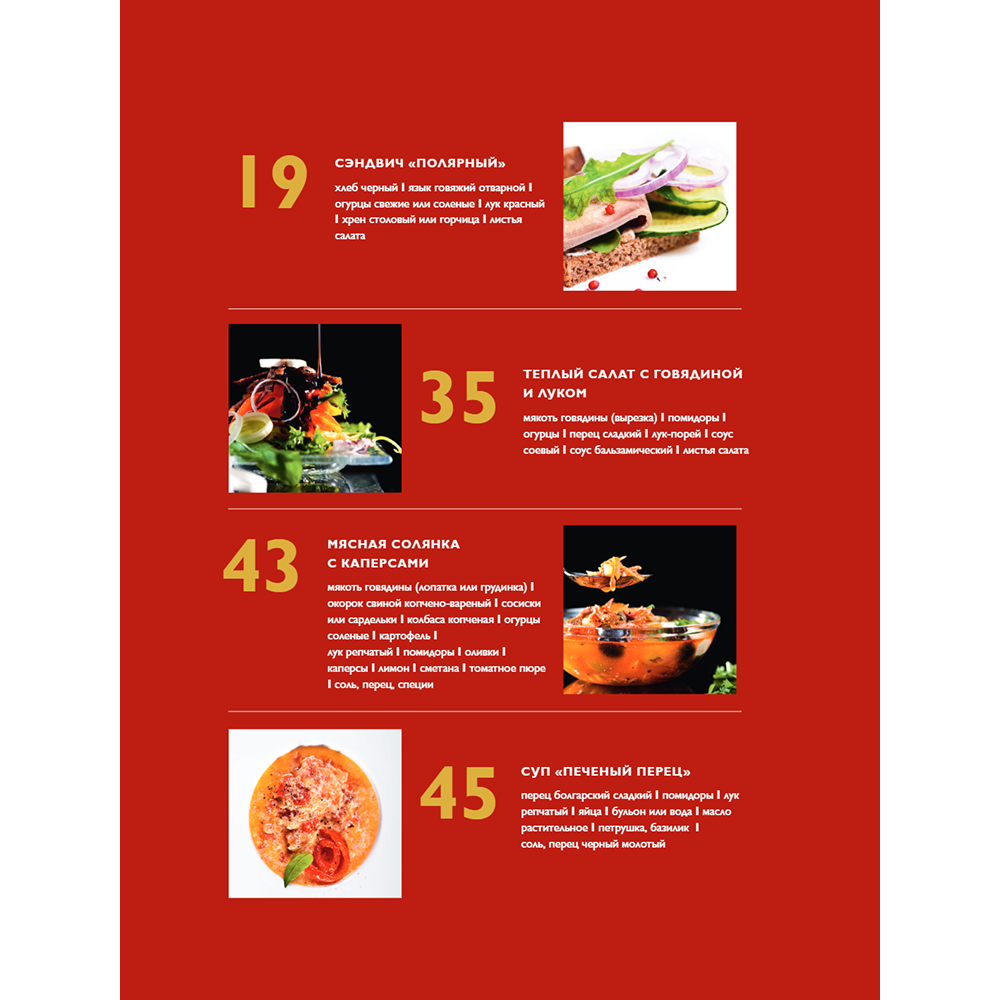 19

СЭНДВИЧ «ПОЛЯРНЫЙ»

хлеб черный I язык говяжий отварной I огурцы свежие или соленые I лук красный I хрен столовый или горчица I листья салата

35

ТЕПЛЫЙ САЛАТ С ГОВЯДИНОЙ И ЛУКОМ

мякоть говядины (вырезка) I помидоры I огурцы I перец сладкий I лук-порей I соус соевый I соус бальзамический I листья салата

43

МЯСНАЯ СОЛЯНКА С КАПЕРСАМИ

мякоть говядины (лопатка или грудинка) I окорок свиной копчено-вареный I сосиски или сардельки I колбаса копченая I огурцы соленые I картофель I лук репчатый I помидоры I оливки I каперсы I лимон I сметана I томатное пюре I соль, перец, специи

45

СУП «ПЕЧЕНЫЙ ПЕРЕЦ»

перец болгарский сладкий I помидоры I лук репчатый I яйца I бульон или вода I масло растительное I петрушка, базилик I соль, перец черный молотый